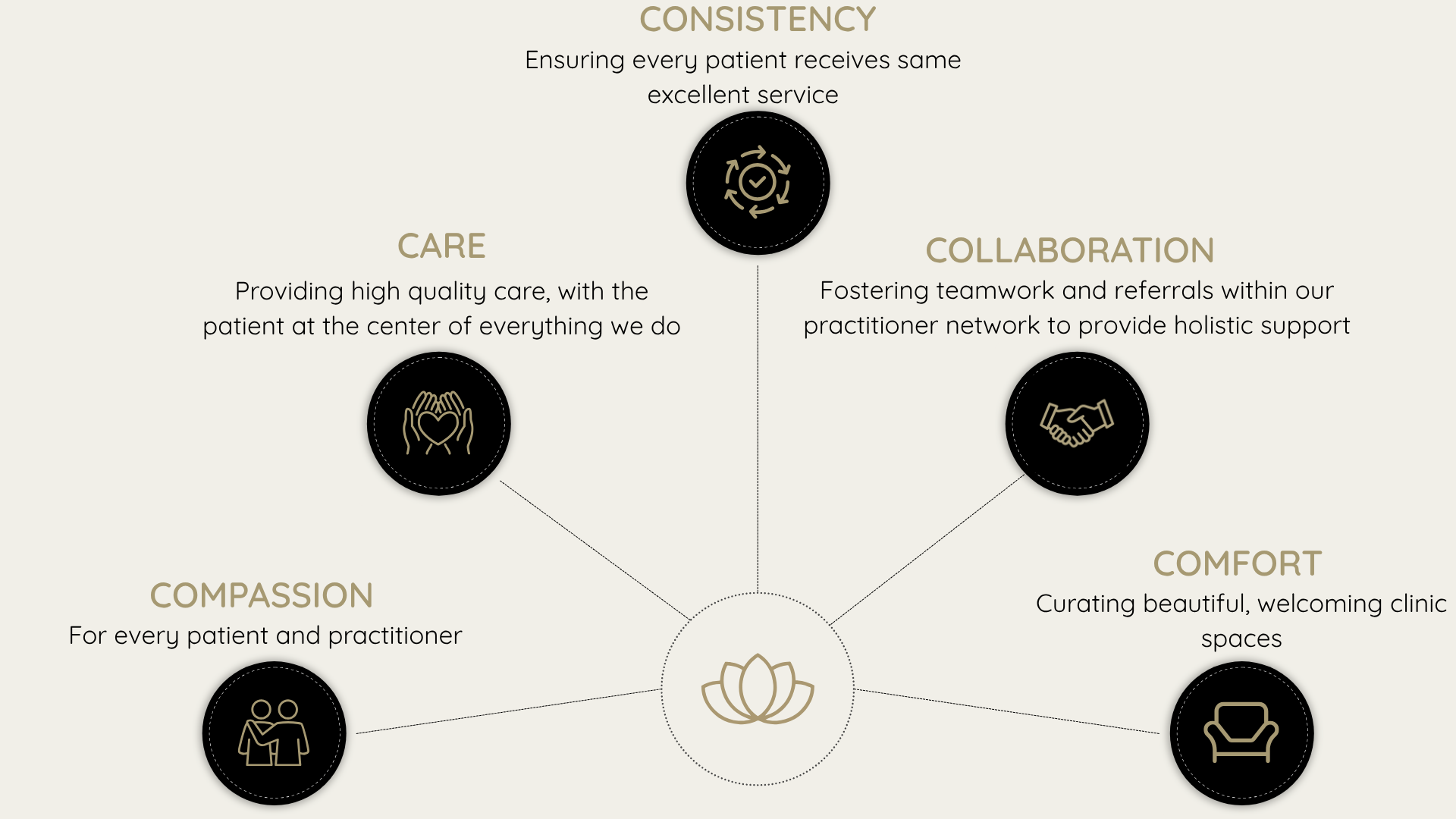 CONSISTENCY
Ensuring every patient receives same excellent service

CARE
Providing high quality care, with the patient at the center of everything we do

COLLABORATION
Fostering teamwork and referrals within our practitioner network to provide holistic support

COMPASSION
For every patient and practitioner

COMFORT
Curating beautiful, welcoming clinic spaces